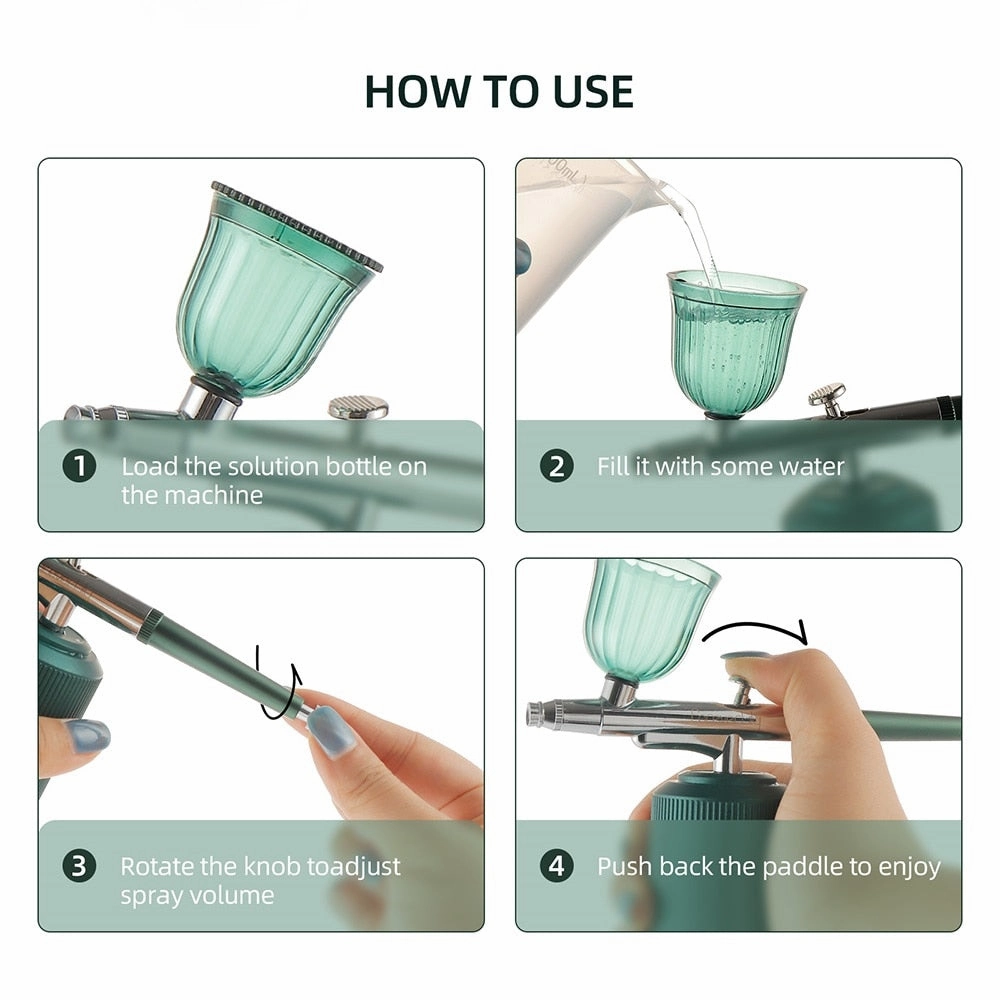 HOW TO USE

1 Load the solution bottle on the machine

2 Fill it with some water

3 Rotate the knob toadjust spray volume

4 Push back the paddle to enjoy