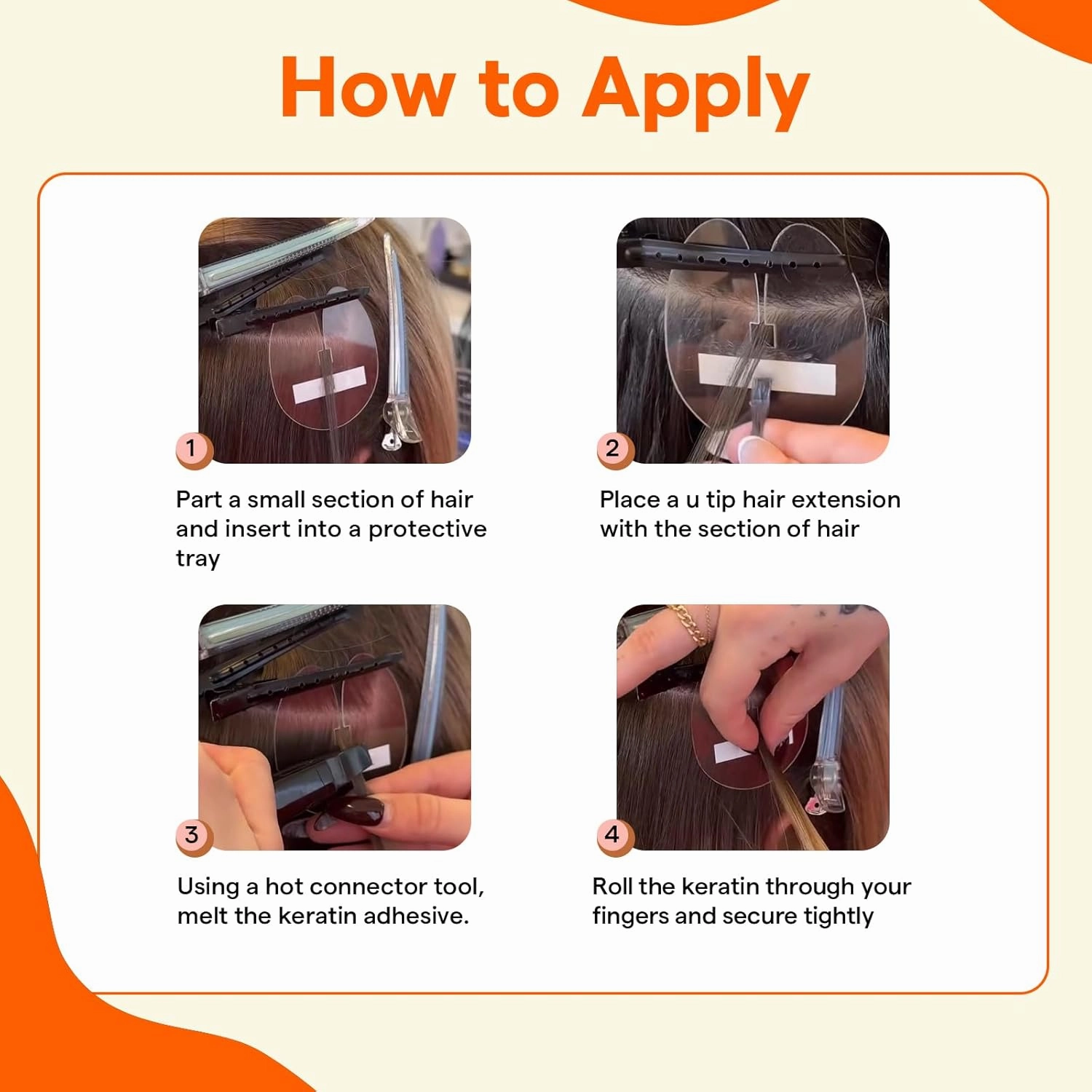 How to Apply

1

Part a small section of hair and insert into a protective tray

2

Place a u tip hair extension with the section of hair

3

Using a hot connector tool, melt the keratin adhesive.

4

Roll the keratin through your fingers and secure tightly