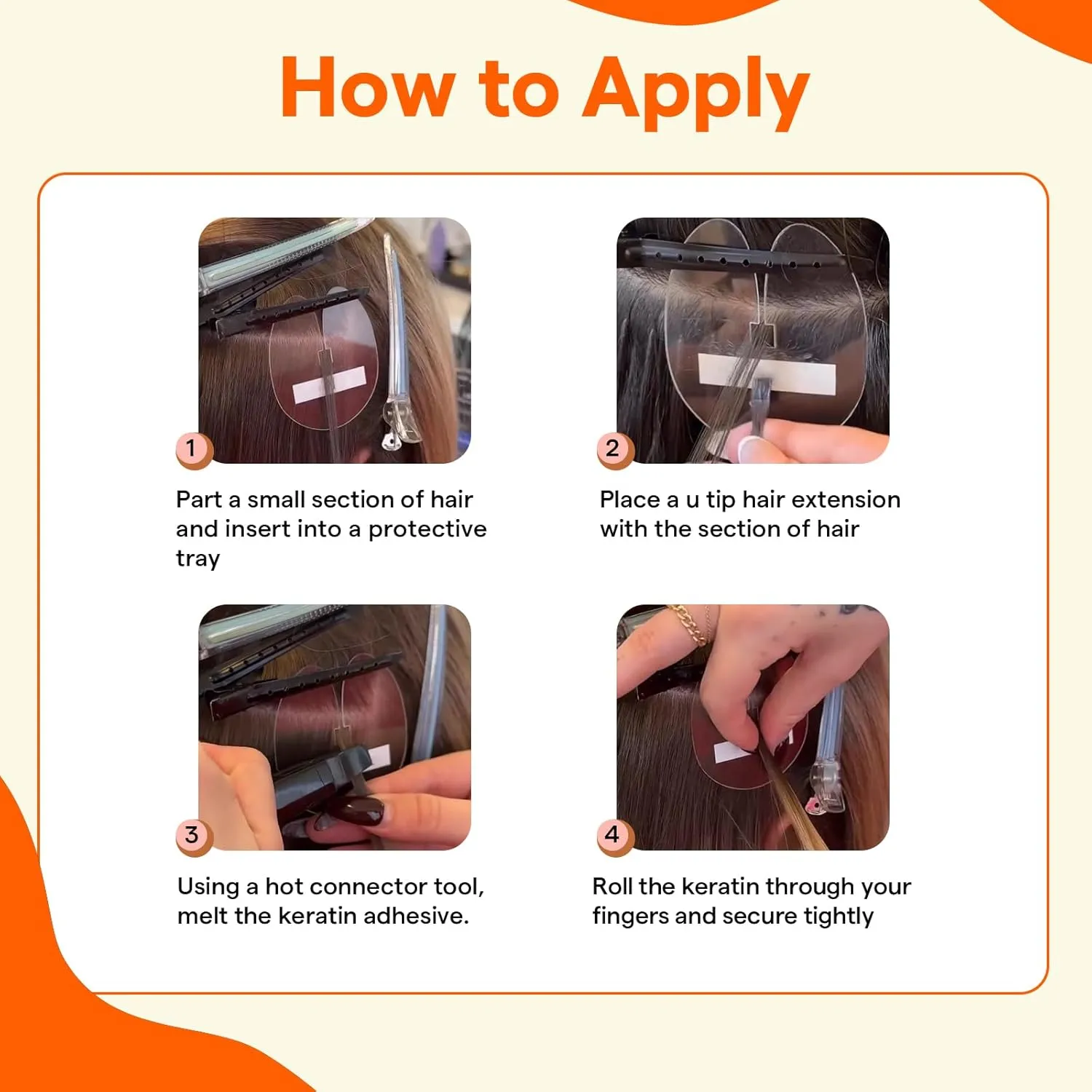 How to Apply

1

Part a small section of hair and insert into a protective tray

2

Place a u tip hair extension with the section of hair

3

Using a hot connector tool, melt the keratin adhesive.

4

Roll the keratin through your fingers and secure tightly