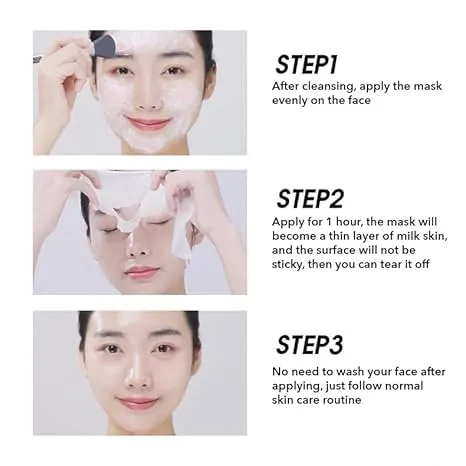 STEP1
After cleansing, apply the mask evenly on the face

STEP2
Apply for 1 hour, the mask will become a thin layer of milk skin, and the surface will not be sticky, then you can tear it off

STEP3
No need to wash your face after applying, just follow normal skin care routine